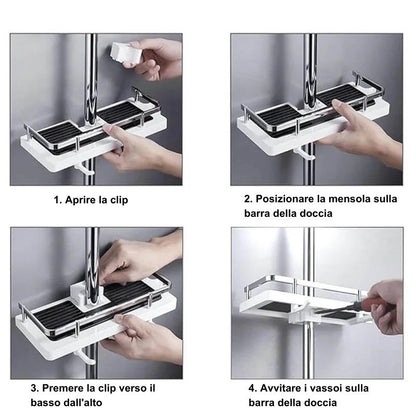 1. Aprire la clip

2. Posizionare la mensola sulla barra della doccia

3. Premere la clip verso il basso dall'alto

4. Avvitare i vassoi sulla barra della doccia