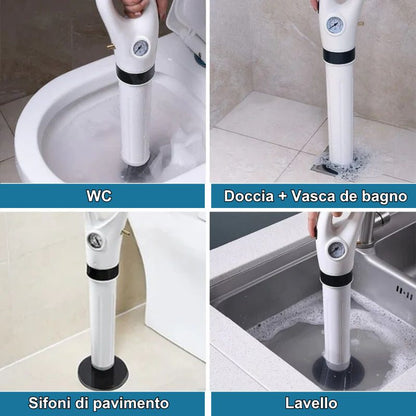 WC

Doccia + Vasca de bagno

Sifoni di pavimento

Lavello